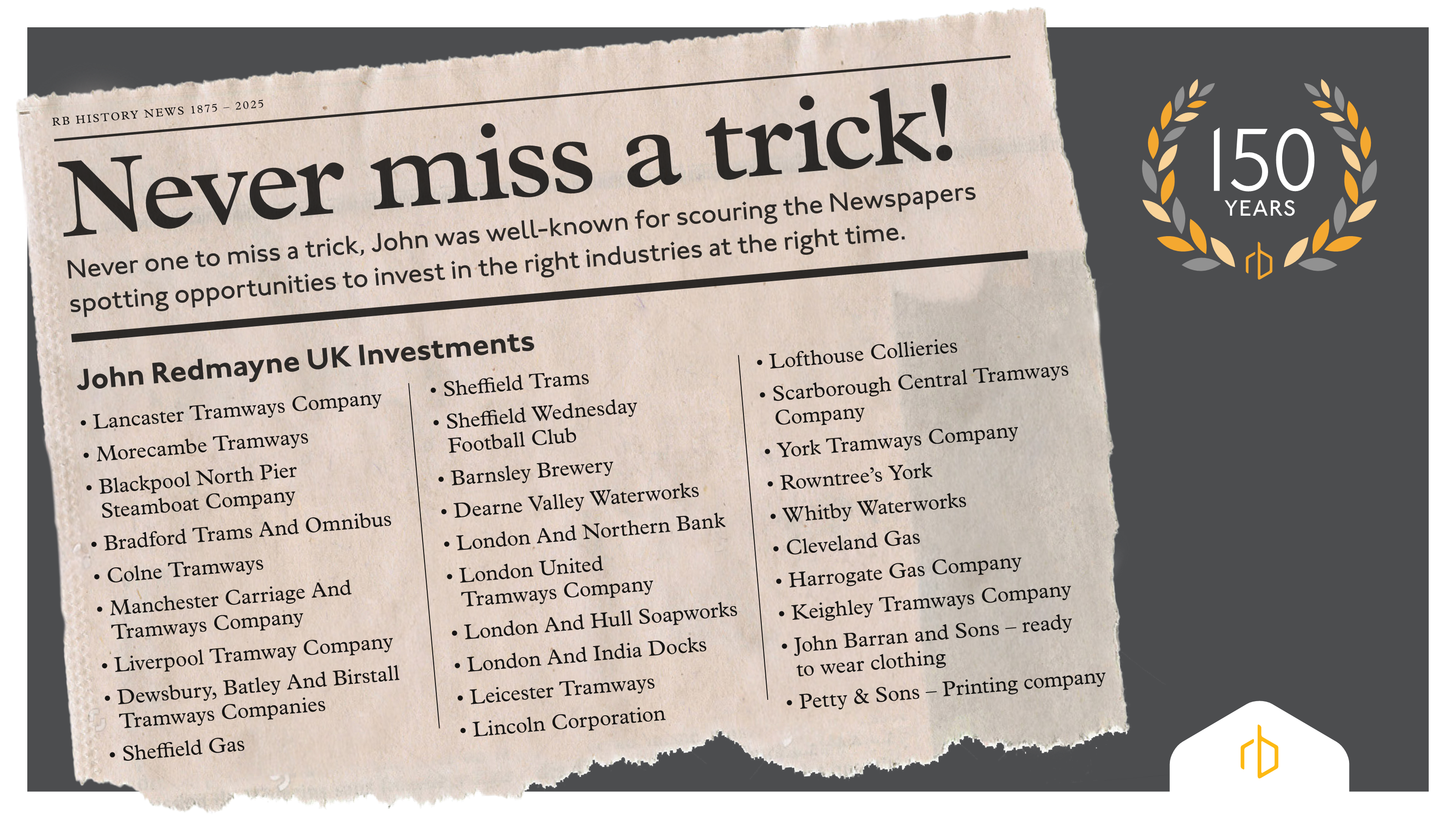 RB HISTORY NEWS 1875 – 2025

Never miss a trick!

Never one to miss a trick, John was well-known for scouring the Newspapers spotting opportunities to invest in the right industries at the right time.

John Redmayne UK Investments

• Lancaster Tramways Company
• Morecambe Tramways
• Blackpool North Pier Steamboat Company
• Bradford Trams And Omnibus
• Colne Tramways
• Manchester Carriage And Tramways Company
• Liverpool Tramway Company
• Dewsbury, Batley And Birstall Tramways Companies
• Sheffield Gas

• Sheffield Trams
• Sheffield Wednesday Football Club
• Barnsley Brewery
• Dearne Valley Waterworks
• London And Northern Bank
• London United Tramways Company
• London And Hull Soapworks
• London And India Docks
• Leicester Tramways
• Lincoln Corporation

• Lofthouse Collieries
• Scarborough Central Tramways Company
• York Tramways Company
• Rowntree's York
• Whitby Waterworks
• Cleveland Gas
• Harrogate Gas Company
• Keighley Tramways Company
• John Barran and Sons – ready to wear clothing
• Petty & Sons – Printing company

150 YEARS
rb

rb